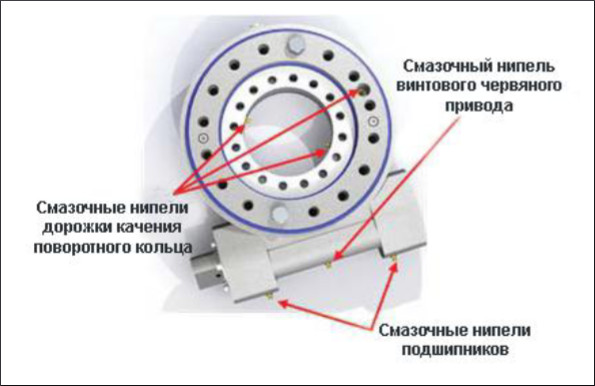 Смазочный нипель винтового червяного привода

Смазочные нипели дорожки качения поворотного кольца

Смазочные нипели подшипников