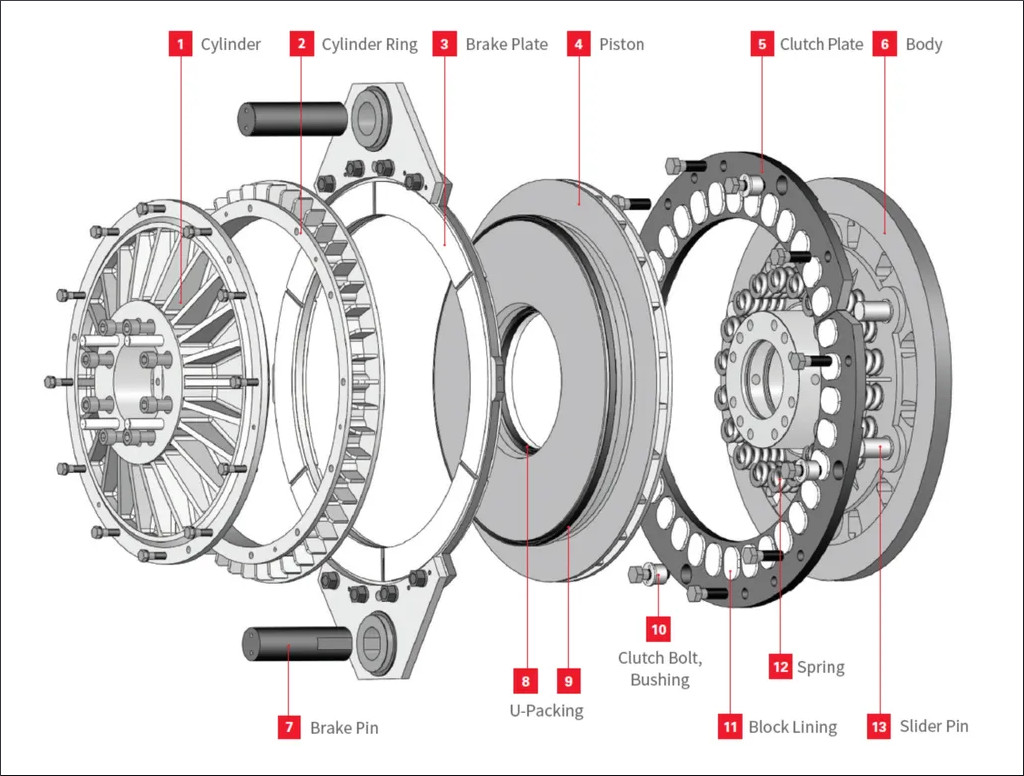 1 Cylinder
2 Cylinder Ring
3 Brake Plate
4 Piston
5 Clutch Plate
6 Body
7 Brake Pin
8
9
U-Packing
10
Clutch Bolt, Bushing
11 Block Lining
12 Spring
13 Slider Pin